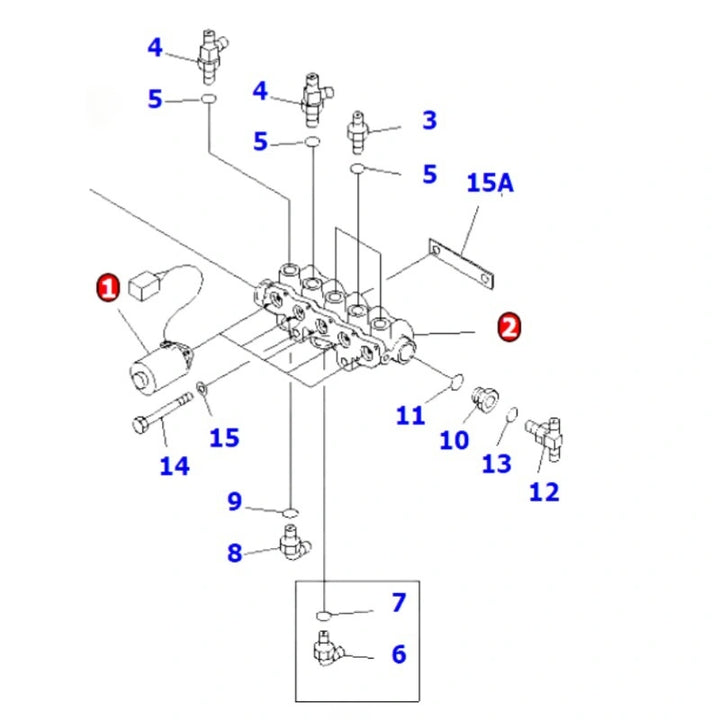 4
5
4
5
3
5
15A
1
2
11
10
13
12
15
14
9
8
7
6